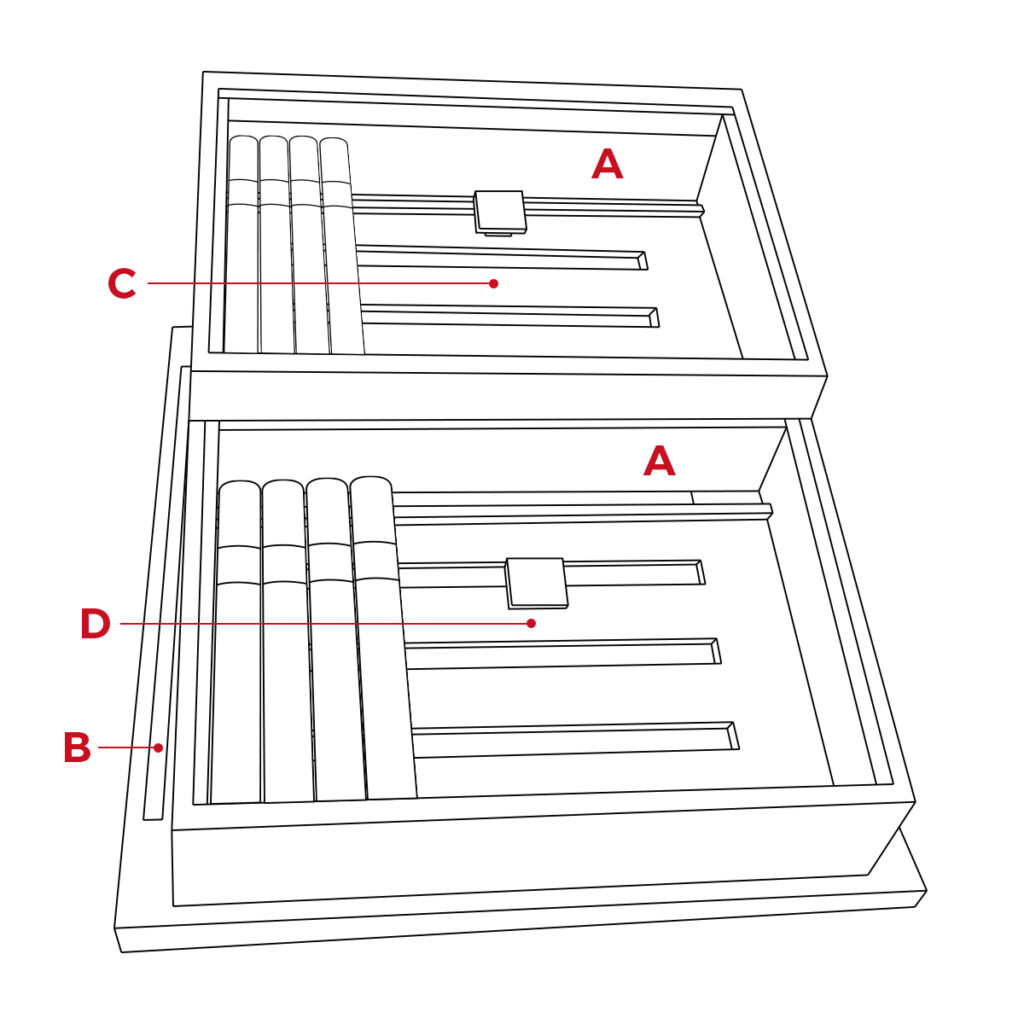 A

C

A

D

B